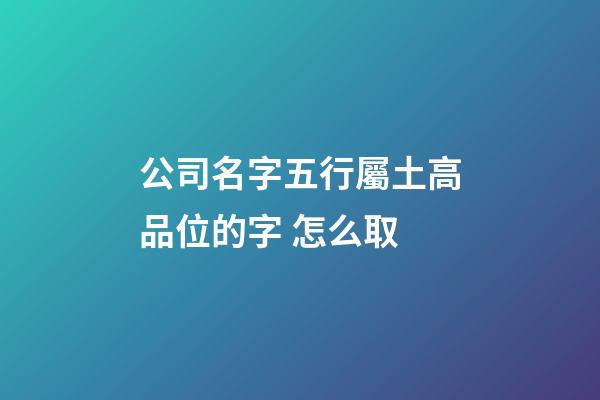 公司名字五行屬土高品位的字 怎么取